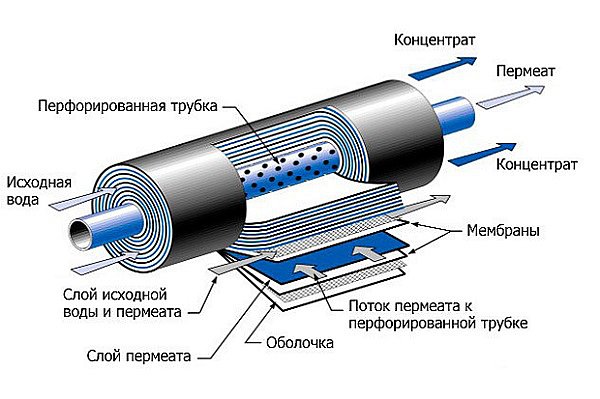 Концентрат

Пермеат

Перфорированная трубка

Концентрат

Исходная вода

Мембраны

Слой исходной воды и пермеата

Поток пермеата к перфорированной трубке

Оболочка

Слой пермеата